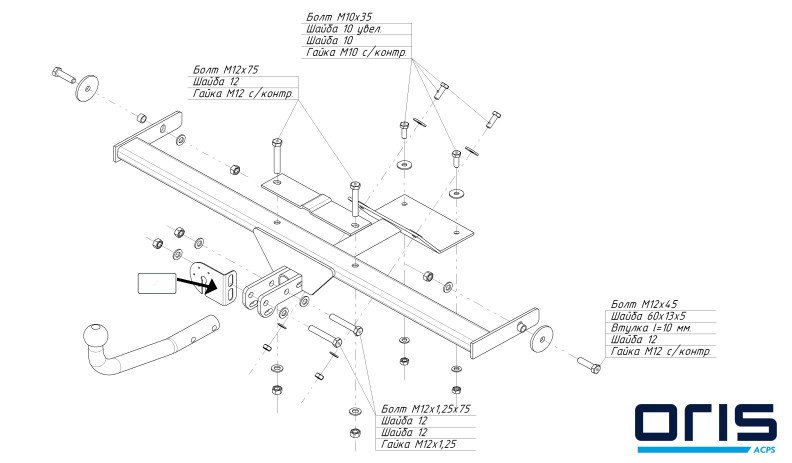 Болт М10х35
Шайба 10 увел.
Шайба 10
Гайка М10 с/контр.

Болт М12х75
Шайба 12
Гайка М12 с/контр.

Болт М12х45
Шайба 60х13х5
Втулка l=10 мм.
Шайба 12
Гайка М12 с/контр.

Болт М12х1,25х75
Шайба 12
Шайба 12
Гайка М12х1,25

ORIS
ACPS