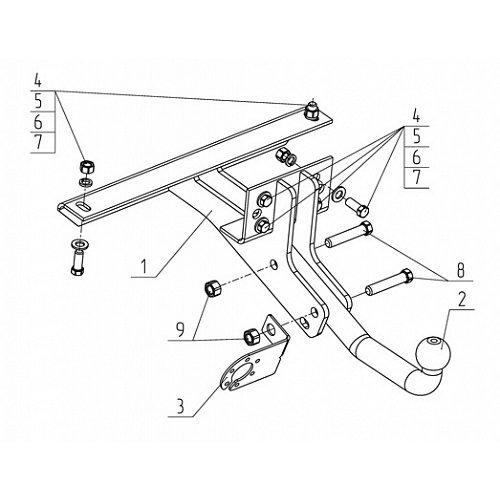 4
5
6
7

4
5
6
7

1

8

2

9

3