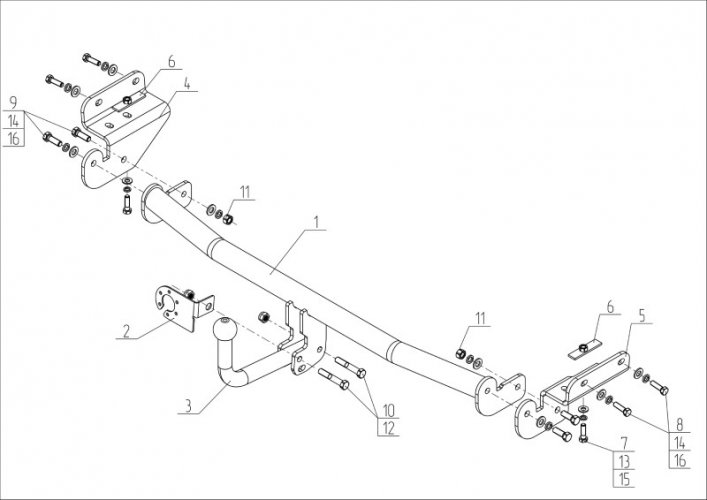 6
4
9
14
16
11
1
2
3
10
12
11
6
5
8
14
16
7
13
15