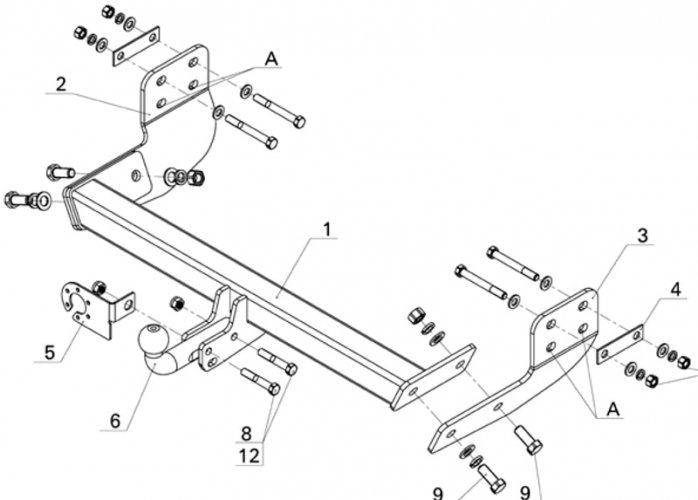 A
2
1
3
4
5
6
8
12
A
9
9