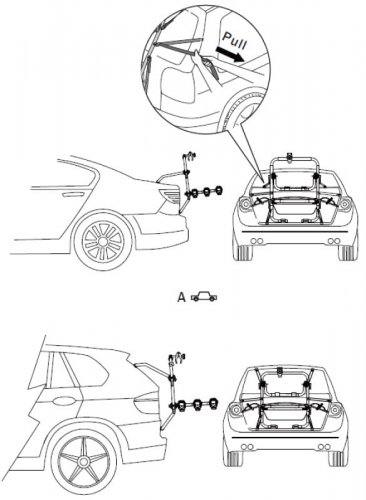 Pull

A