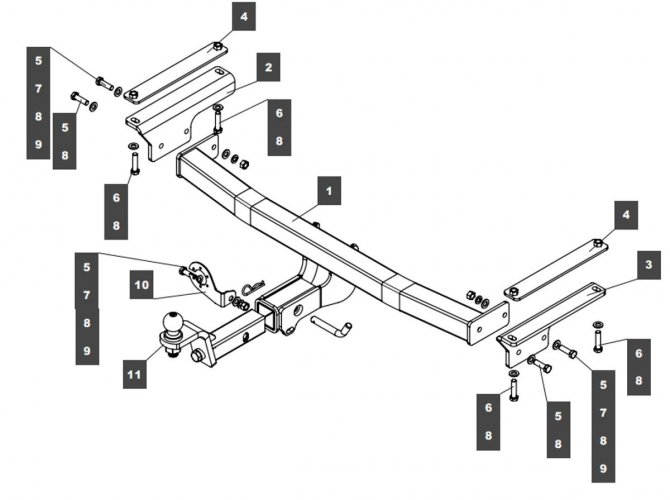 4

5
7
8
9

5
8

2

6
8

6
8

1

4

3

5
7
8
9

10

11

6
8

6
8

5
8

5
7
8
9