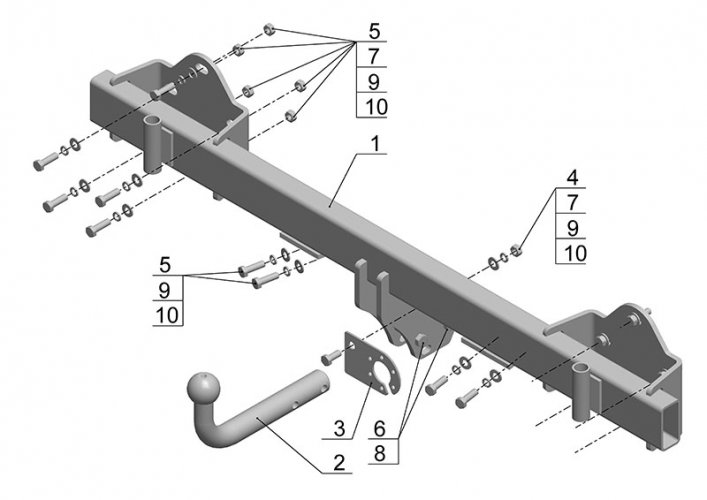 5
7
9
10
1
4
7
9
10
5
9
10
3
6
8
2