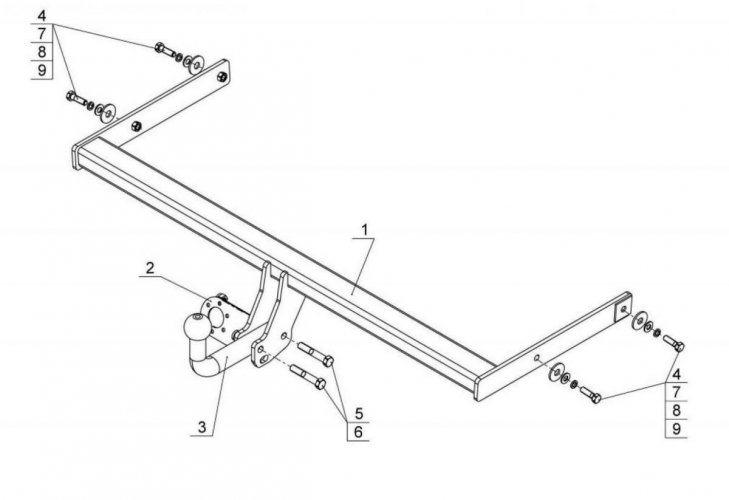 4
7
8
9

1

2

3

5
6

4
7
8
9