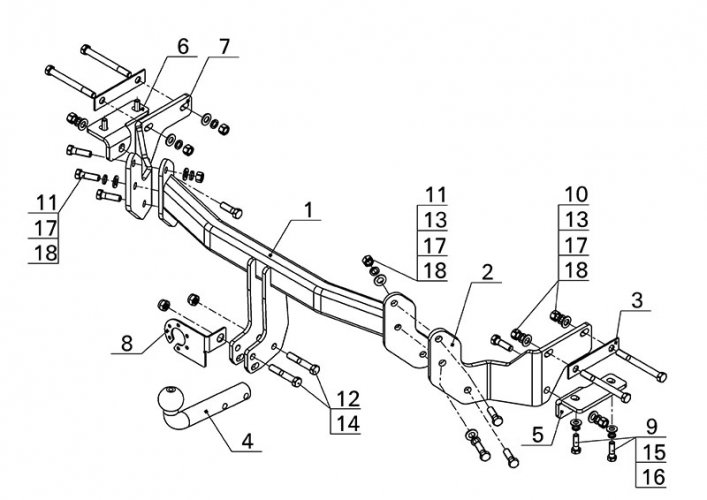 6
7
11
17
18
1
11
13
17
18
10
13
17
18
2
3
8
12
14
4
5
9
15
16