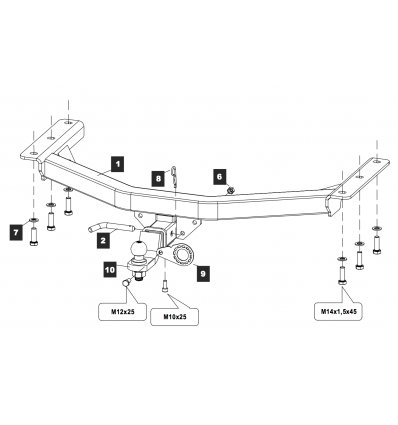 1
8
6
7
2
10
9
M12x25
M10x25
M14x1,5x45