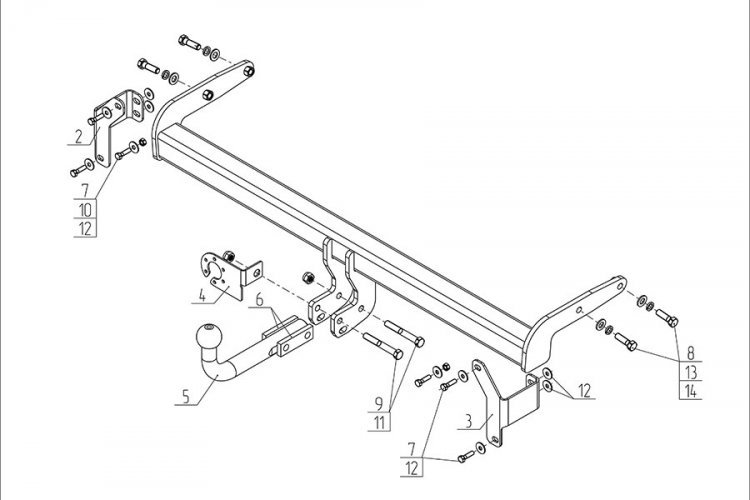 2
7
10
12
4
6
5
9
11
7
12
3
12
8
13
14