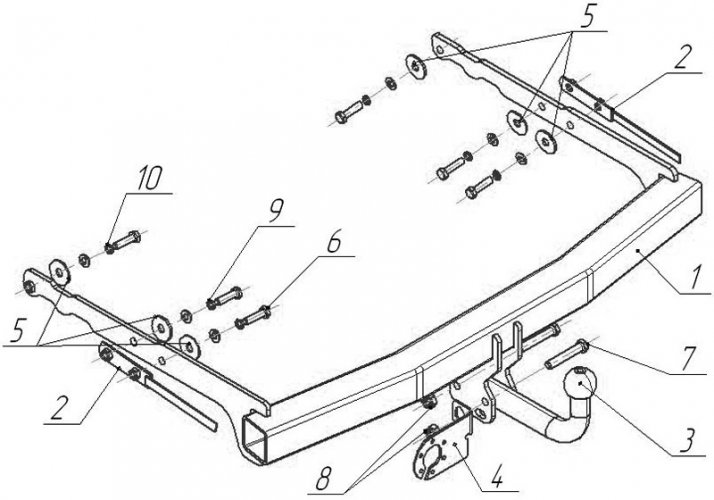 5
2
10
9
6
1
5
7
2
3
8
4