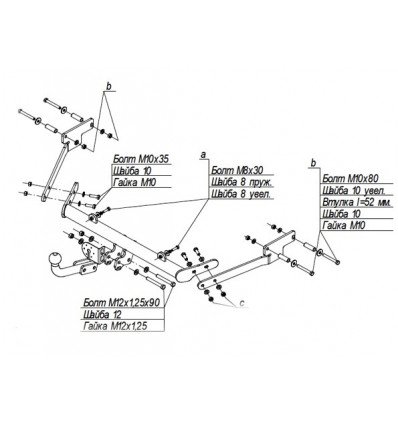 b

Болт М10х35
Шайба 10
Гайка М10

a

Болт М8х30
Шайба 8 пруж.
Шайба 8 увел.

b

Болт М10х80
Шайба 10 увел.
Втулка l=52 мм.
Шайба 10
Гайка М10

Болт М12х1,25х90
Шайба 12
Гайка М12х1,25

c